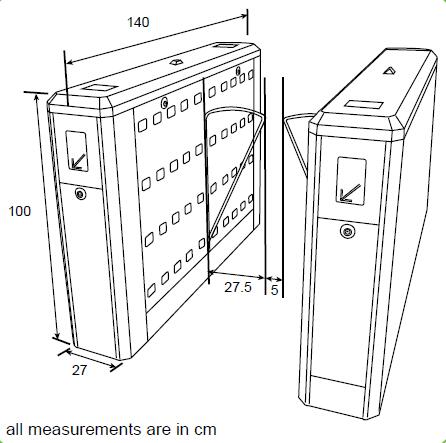 140

100

27.5

5

27

all measurements are in cm