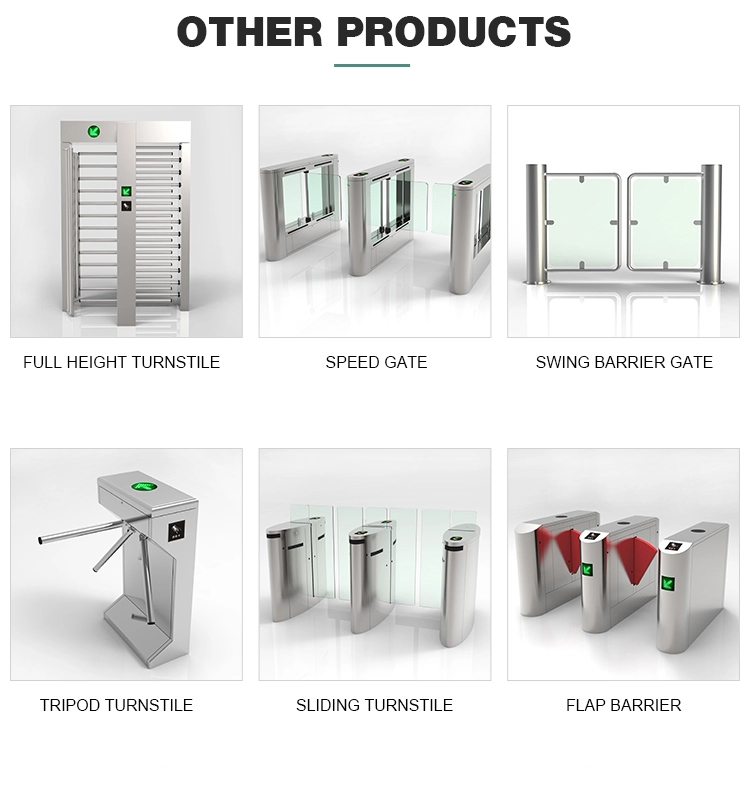 OTHER PRODUCTS

FULL HEIGHT TURNSTILE

SPEED GATE

SWING BARRIER GATE

TRIPOD TURNSTILE

SLIDING TURNSTILE

FLAP BARRIER