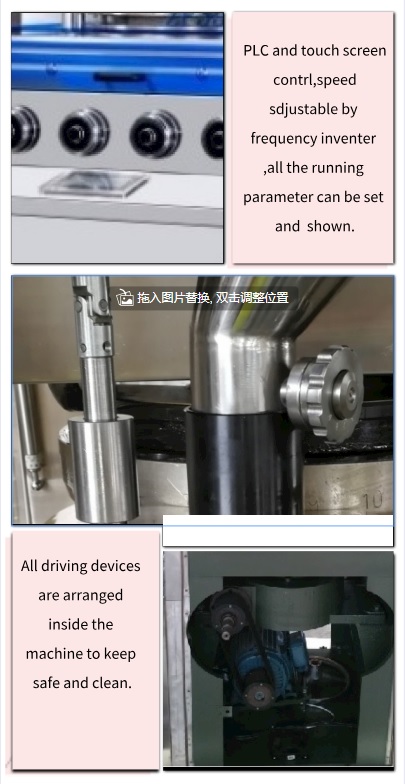 PLC and touch screen contrl,speed sdjustable by frequency inventer ,all the running parameter can be set and shown.

拖入图片替换, 双击调整位置

10

All driving devices are arranged inside the machine to keep safe and clean.