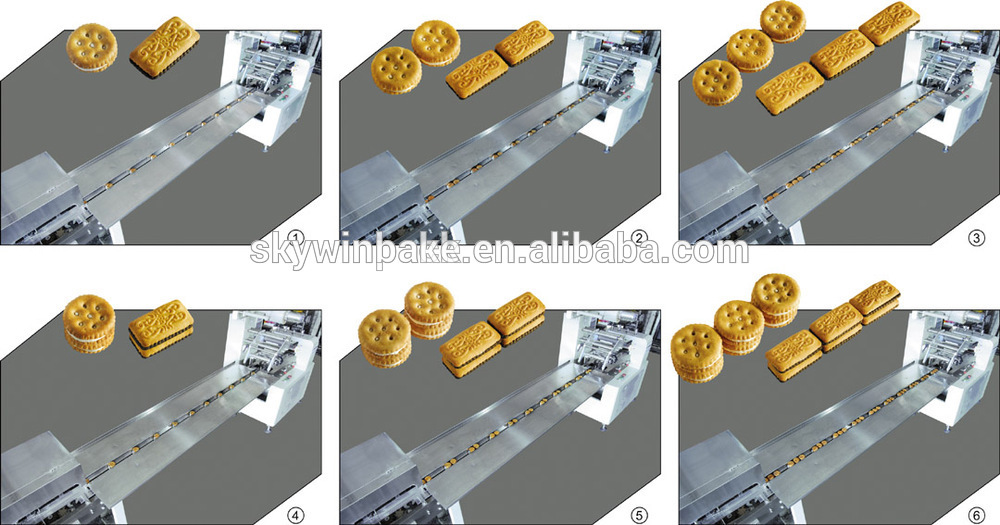 ①

②

③

skywinpake.en.alibaba.com

④

⑤

⑥