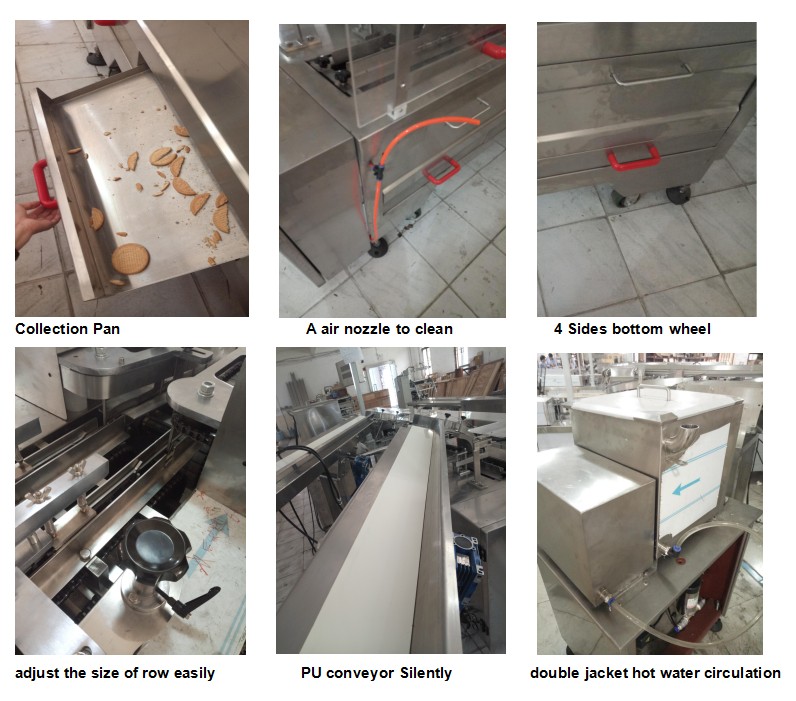 Collection Pan

A air nozzle to clean

4 Sides bottom wheel

adjust the size of row easily

PU conveyor Silently

double jacket hot water circulation