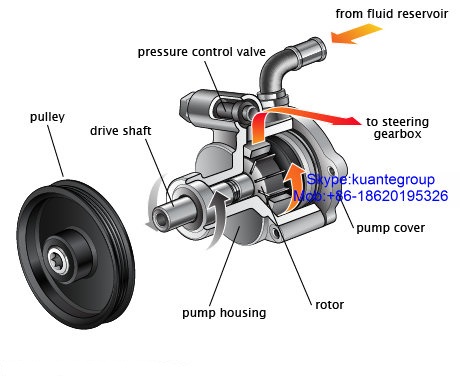 from fluid reservoir

pressure control valve

pulley

drive shaft

to steering gearbox

Skype:kuantegroup
Mob:+86-18620195326

pump cover

pump housing

rotor