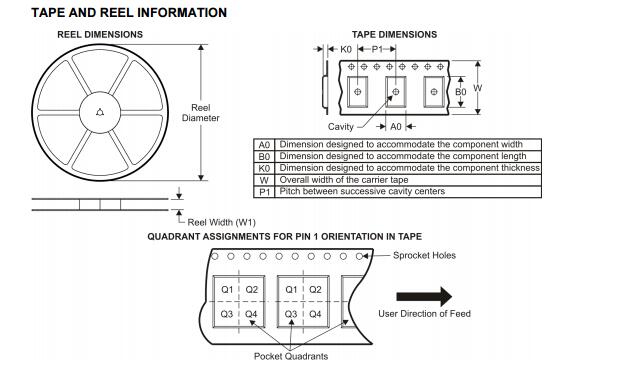 TAPE AND REEL INFORMATION

REEL DIMENSIONS

Reel Diameter

Reel Width (W1)

TAPE DIMENSIONS

K0 P1

B0 W

Cavity A0

| A0 | Dimension designed to accommodate the component width |
|---|---|
| B0 | Dimension designed to accommodate the component length |
| K0 | Dimension designed to accommodate the component thickness |
| W | Overall width of the carrier tape |
| P1 | Pitch between successive cavity centers |

QUADRANT ASSIGNMENTS FOR PIN 1 ORIENTATION IN TAPE

Sprocket Holes

Q1 Q2 Q3 Q4 Q1 Q2 Q3 Q4

User Direction of Feed

Pocket Quadrants