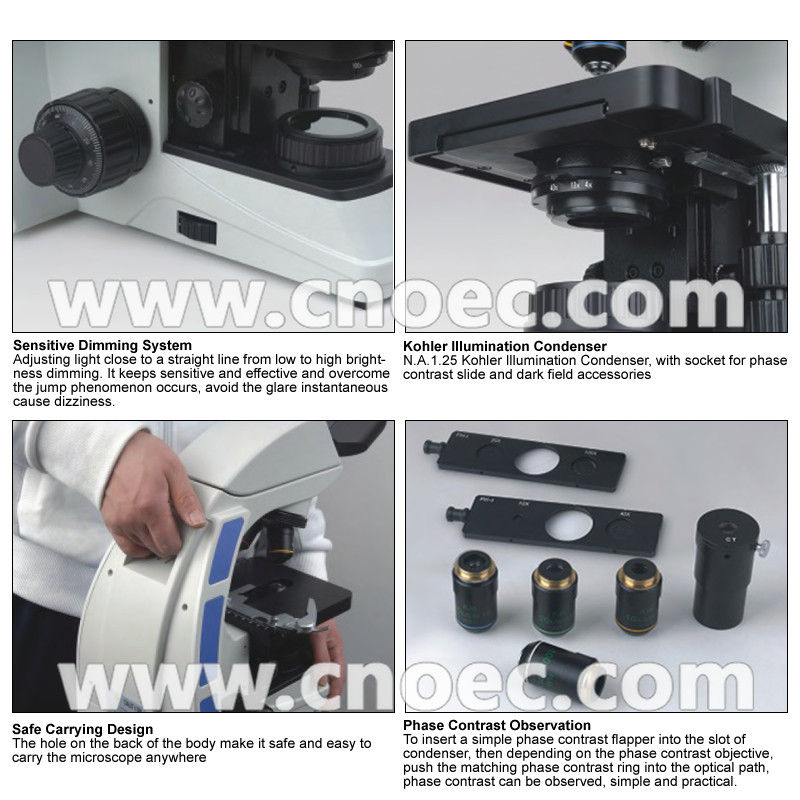 www.cnoec.com

Sensitive Dimming System
Adjusting light close to a straight line from low to high brightness dimming. It keeps sensitive and effective and overcome the jump phenomenon occurs, avoid the glare instantaneous cause dizziness.

Kohler Illumination Condenser
N.A.1.25 Kohler Illumination Condenser, with socket for phase contrast slide and dark field accessories

www.cnoec.com

Safe Carrying Design
The hole on the back of the body make it safe and easy to carry the microscope anywhere

Phase Contrast Observation
To insert a simple phase contrast flapper into the slot of condenser, then depending on the phase contrast objective, push the matching phase contrast ring into the optical path, phase contrast can be observed, simple and practical.