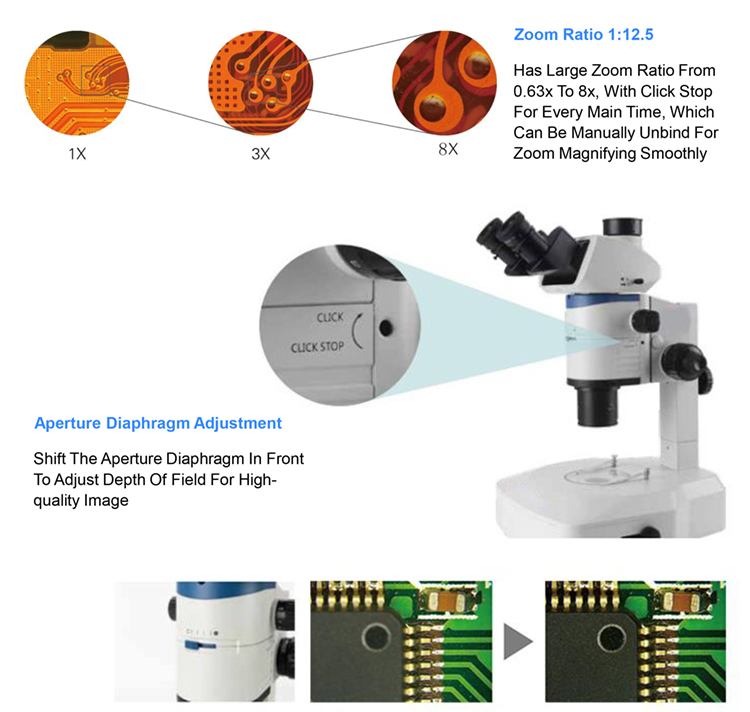 1X

3X

8X

Zoom Ratio 1:12.5

Has Large Zoom Ratio From 0.63x To 8x, With Click Stop For Every Main Time, Which Can Be Manually Unbind For Zoom Magnifying Smoothly

CLICK

CLICK STOP

Aperture Diaphragm Adjustment

Shift The Aperture Diaphragm In Front To Adjust Depth Of Field For High-quality Image