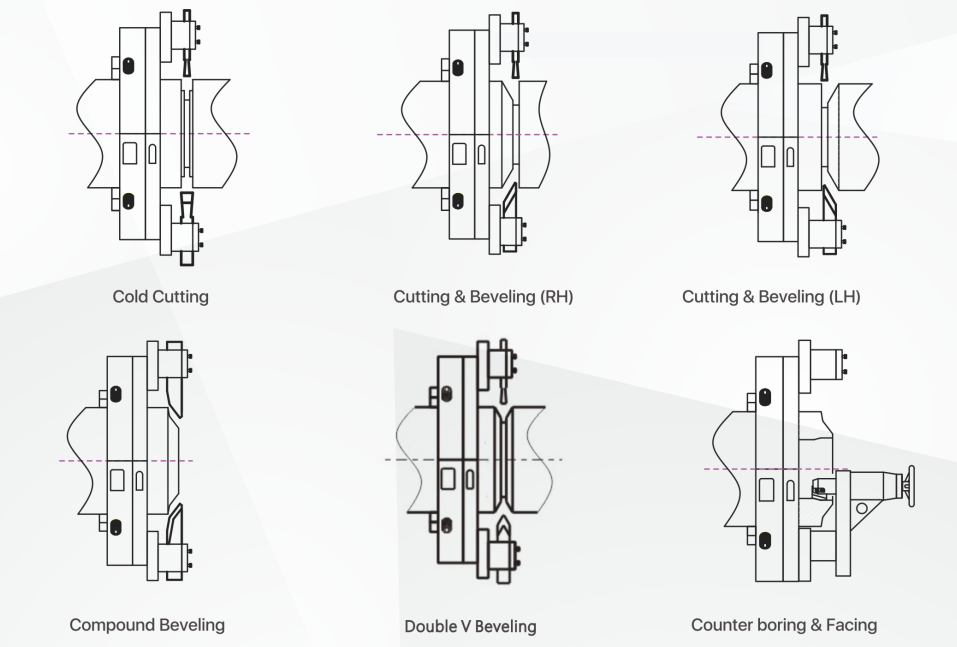 Cold Cutting

Cutting & Beveling (RH)

Cutting & Beveling (LH)

Compound Beveling

Double V Beveling

Counter boring & Facing