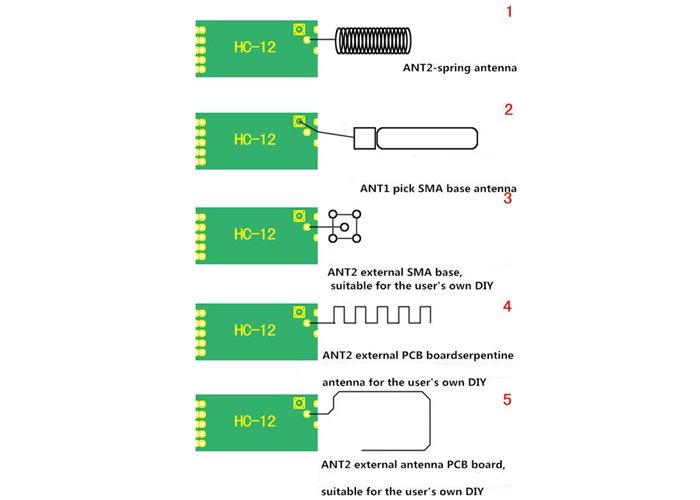 1

HC-12

ANT2-spring antenna

2

HC-12

ANT1 pick SMA base antenna

3

HC-12

ANT2 external SMA base, suitable for the user's own DIY

4

HC-12

ANT2 external PCB boardserpentine

antenna for the user's own DIY

5

HC-12

ANT2 external antenna PCB board,

suitable for the user's own DIY