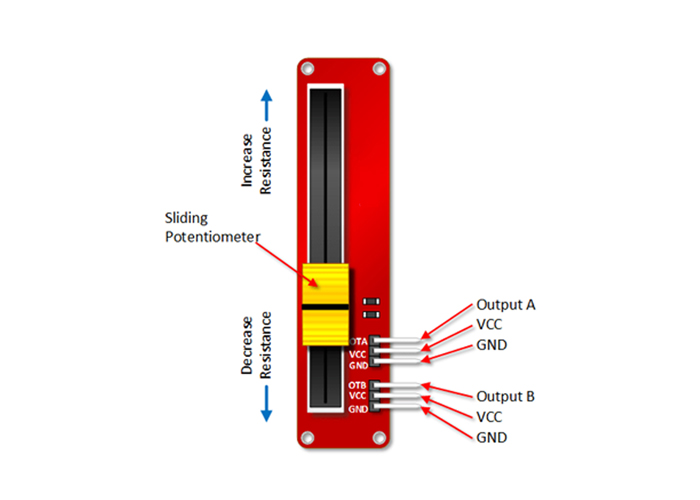 Increase Resistance

Sliding Potentiometer

Decrease Resistance

OTA
VCC
GND

OTB
VCC
GND

Output A
VCC
GND

Output B
VCC
GND