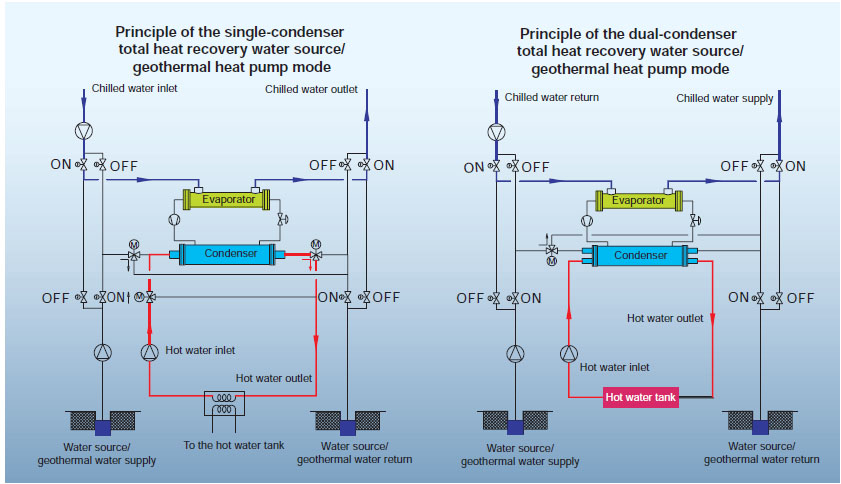 Principle of the single-condenser total heat recovery water source/ geothermal heat pump mode

Chilled water inlet

Chilled water outlet

ON

OFF

OFF

ON

Evaporator

M

Condenser

M

OFF

ON

M

ON

OFF

Hot water inlet

Hot water outlet

Water source/ geothermal water supply

To the hot water tank

Water source/ geothermal water return

Principle of the dual-condenser total heat recovery water source/ geothermal heat pump mode

Chilled water return

Chilled water supply

ON

OFF

OFF

ON

Evaporator

M

Condenser

OFF

ON

ON

OFF

Hot water outlet

Hot water inlet

Hot water tank

Water source/ geothermal water supply

Water source/ geothermal water return