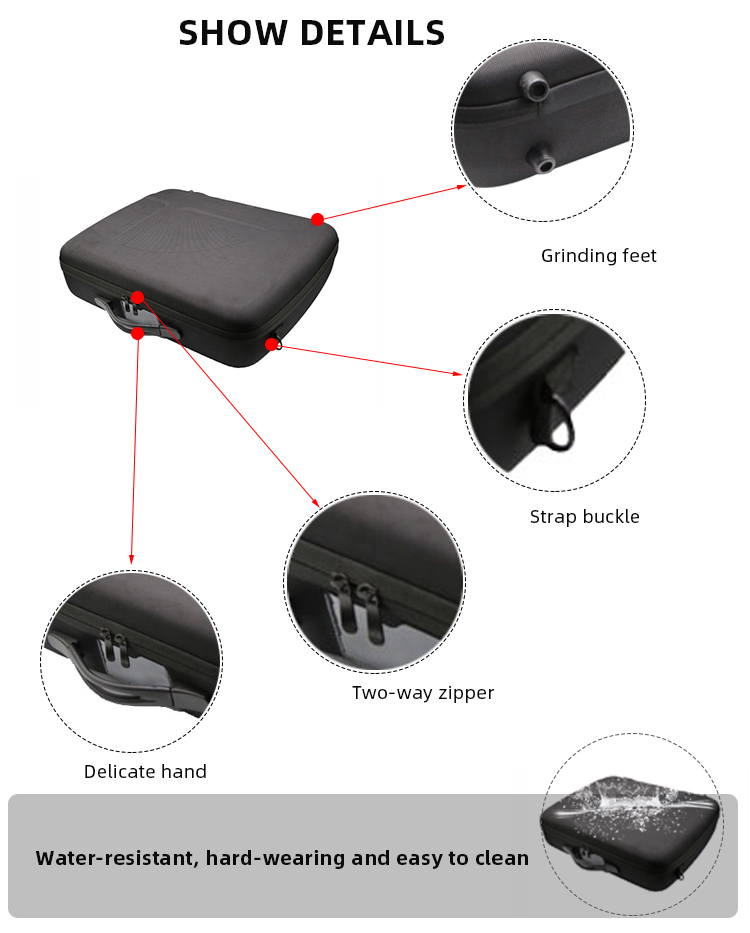 SHOW DETAILS

Grinding feet

Strap buckle

Two-way zipper

Delicate hand

Water-resistant, hard-wearing and easy to clean