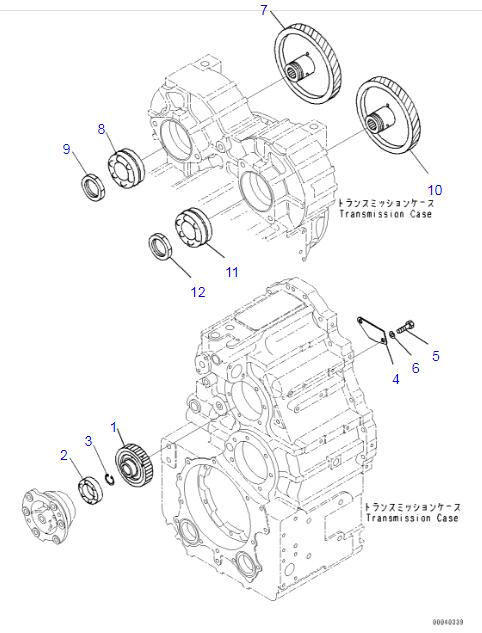 7

8

9

10

トランスミッションケース
Transmission Case

11

12

5

6

4

1

3

2

トランスミッションケース
Transmission Case

00040339