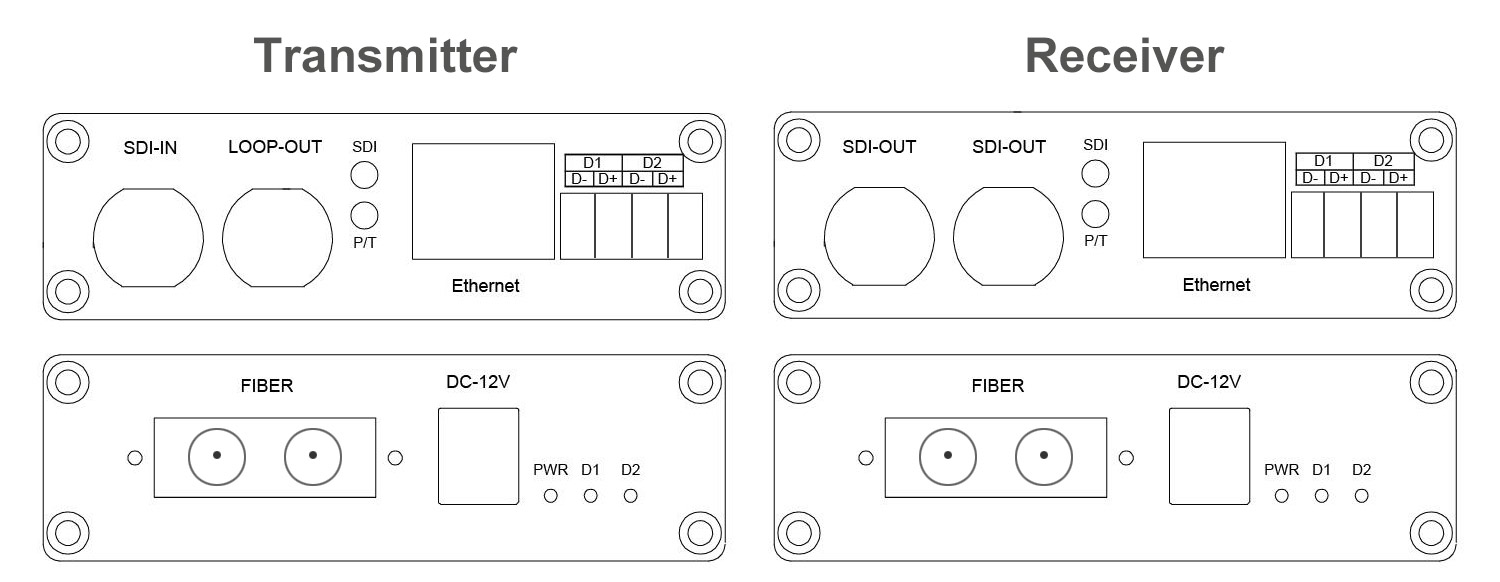 Transmitter

SDI-IN LOOP-OUT SDI P/T

| D1 | | D2 | |
|---|---|---|---|
| D- | D+ | D- | D+ |

Ethernet

FIBER DC-12V

PWR D1 D2

Receiver

SDI-OUT SDI-OUT SDI P/T

| D1 | | D2 | |
|---|---|---|---|
| D- | D+ | D- | D+ |

Ethernet

FIBER DC-12V

PWR D1 D2