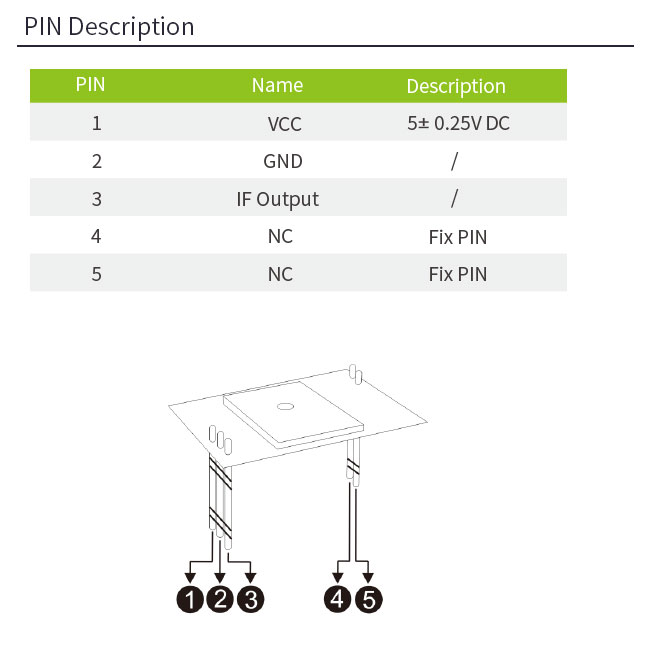 PIN Description

| PIN | Name | Description |
|---|---|---|
| 1 | VCC | 5± 0.25V DC |
| 2 | GND | / |
| 3 | IF Output | / |
| 4 | NC | Fix PIN |
| 5 | NC | Fix PIN |

1 2 3 4 5