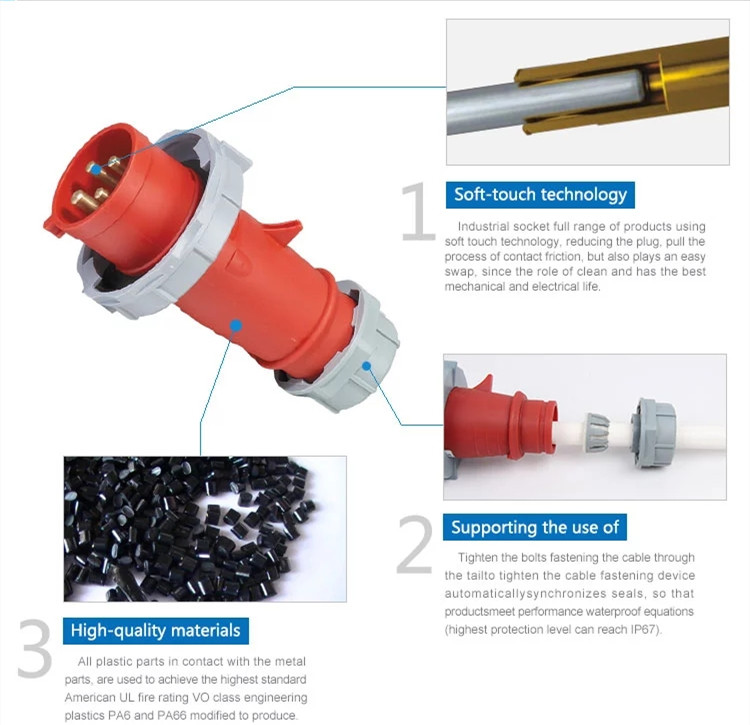 1

Soft-touch technology

Industrial socket full range of products using soft touch technology, reducing the plug, pull the process of contact friction, but also plays an easy swap, since the role of clean and has the best mechanical and electrical life.

2

Supporting the use of

Tighten the bolts fastening the cable through the tailto tighten the cable fastening device automaticallysynchronizes seals, so that productsmeet performance waterproof equations (highest protection level can reach IP67).

3

High-quality materials

All plastic parts in contact with the metal parts, are used to achieve the highest standard American UL fire rating VO class engineering plastics PA6 and PA66 modified to produce.