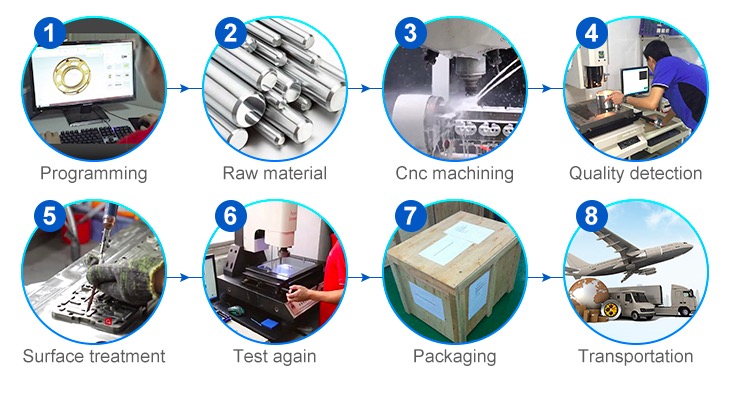 1
Programming

2
Raw material

3
Cnc machining

4
Quality detection

5
Surface treatment

6
Test again

7
Packaging

8
Transportation