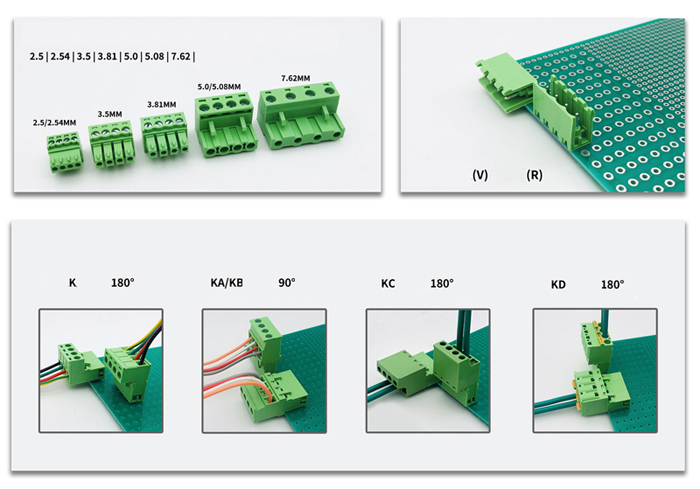 2.5 | 2.54 | 3.5 | 3.81 | 5.0 | 5.08 | 7.62 |

2.5/2.54MM

3.5MM

3.81MM

5.0/5.08MM

7.62MM

(V)

(R)

K 180°

KA/KB 90°

KC 180°

KD 180°