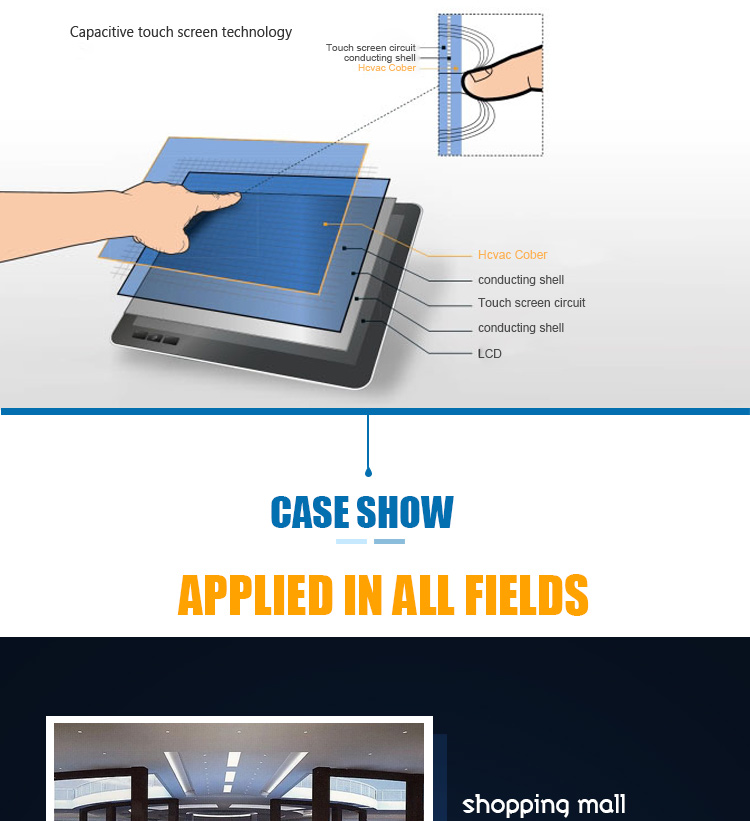 Capacitive touch screen technology

Touch screen circuit
conducting shell
Hcvac Cober

Hcvac Cober
conducting shell
Touch screen circuit
conducting shell
LCD

CASE SHOW

APPLIED IN ALL FIELDS

shopping mall