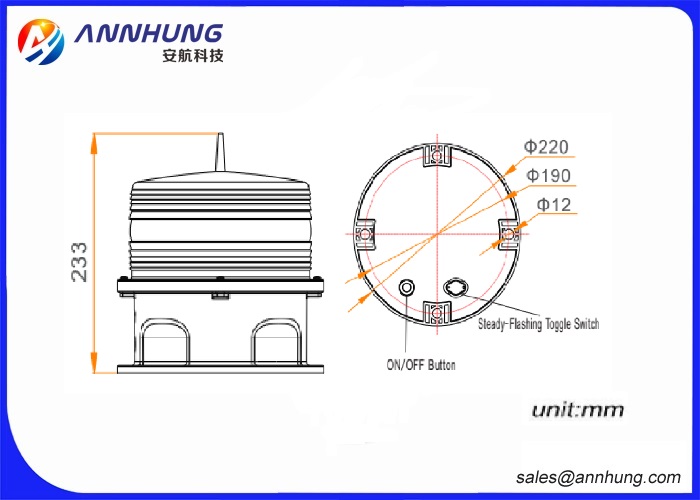 ANNHUNG
安航科技

233

Φ220
Φ190
Φ12

Steady-Flashing Toggle Switch

ON/OFF Button

unit:mm

sales@annhung.com