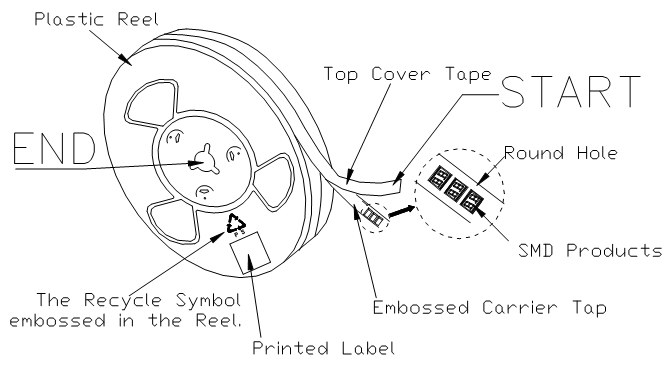 Plastic Reel

Top Cover Tape

START

END

Round Hole

PS

SMD Products

The Recycle Symbol embossed in the Reel.

Embossed Carrier Tap

Printed Label