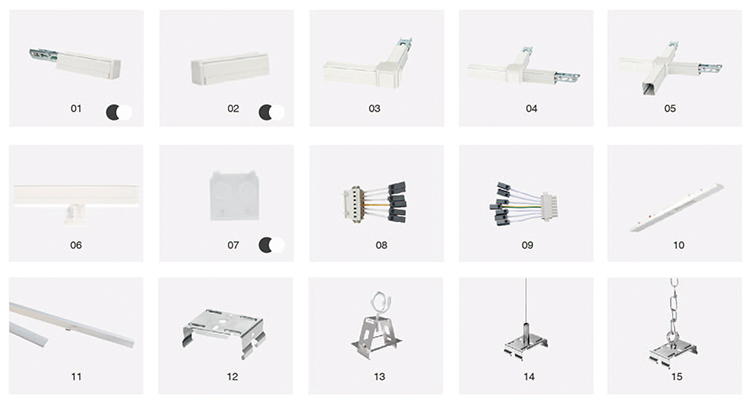 01

02

03

04

05

06

07

08

09

10

11

12

13

14

15