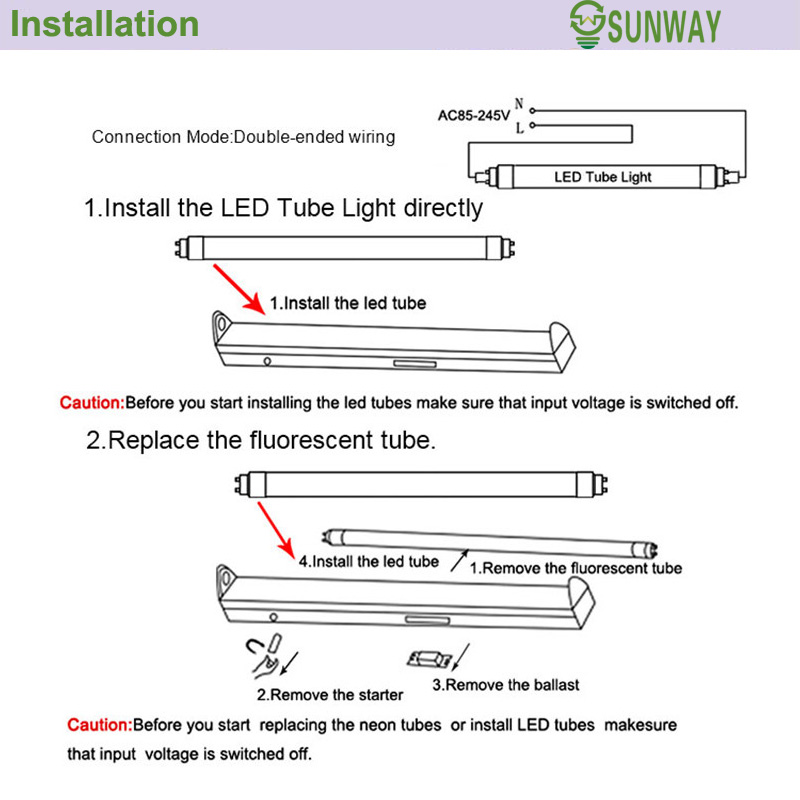 Installation

SUNWAY

Connection Mode:Double-ended wiring

AC85-245V N L

LED Tube Light

1.Install the LED Tube Light directly

1.Install the led tube

Caution:Before you start installing the led tubes make sure that input voltage is switched off.

2.Replace the fluorescent tube.

4.Install the led tube

1.Remove the fluorescent tube

2.Remove the starter

3.Remove the ballast

Caution:Before you start replacing the neon tubes or install LED tubes makesure that input voltage is switched off.