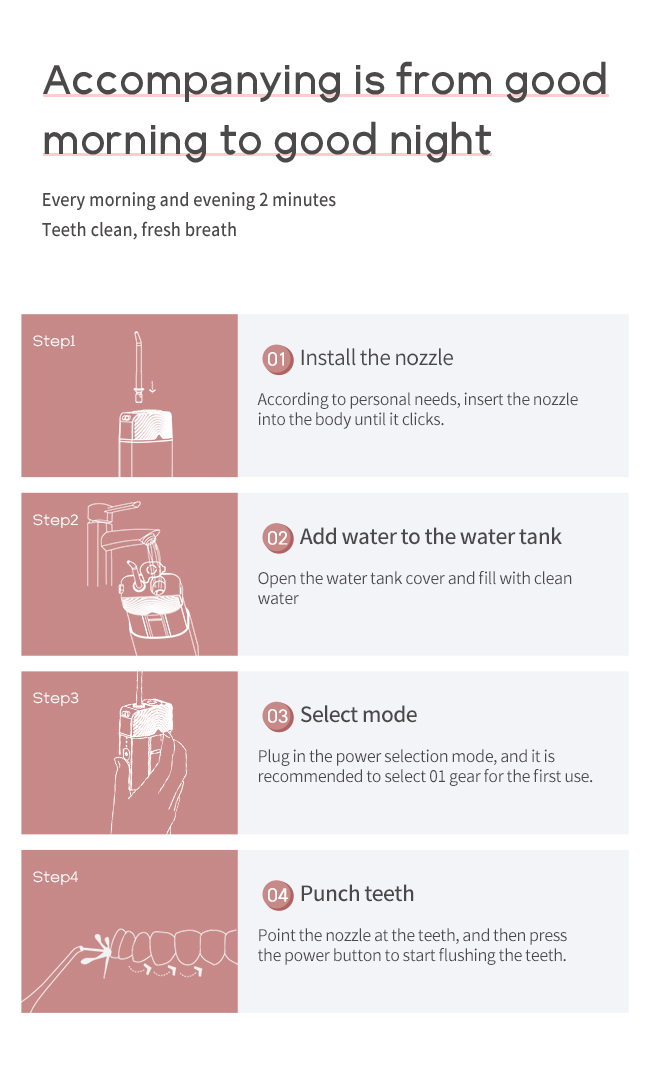 Accompanying is from good morning to good night

Every morning and evening 2 minutes
Teeth clean, fresh breath

Step1

01 Install the nozzle

According to personal needs, insert the nozzle into the body until it clicks.

Step2

02 Add water to the water tank

Open the water tank cover and fill with clean water

Step3

03 Select mode

Plug in the power selection mode, and it is recommended to select 01 gear for the first use.

Step4

04 Punch teeth

Point the nozzle at the teeth, and then press the power button to start flushing the teeth.