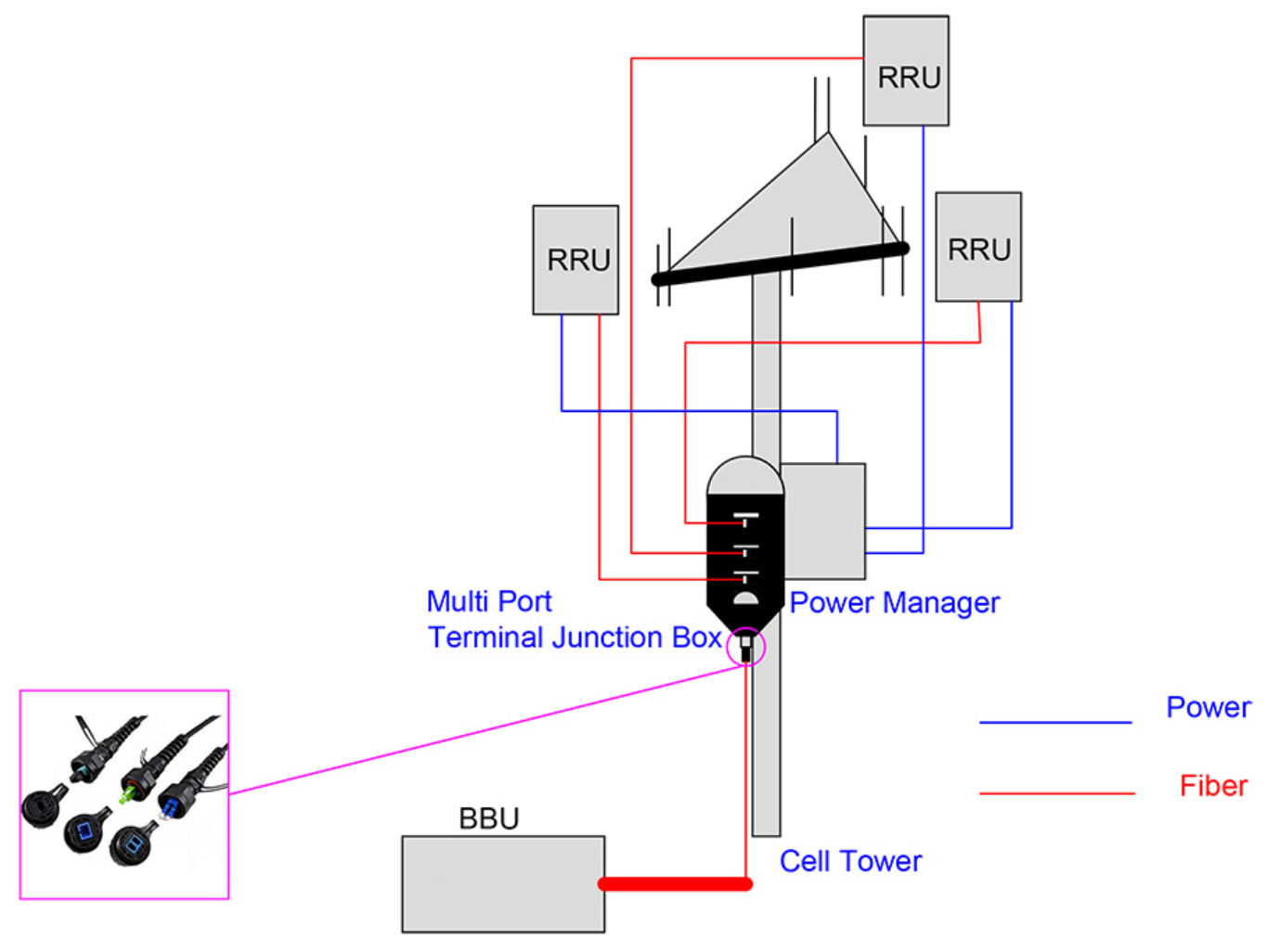 RRU

RRU

RRU

Multi Port
Terminal Junction Box

Power Manager

Power

Fiber

BBU

Cell Tower