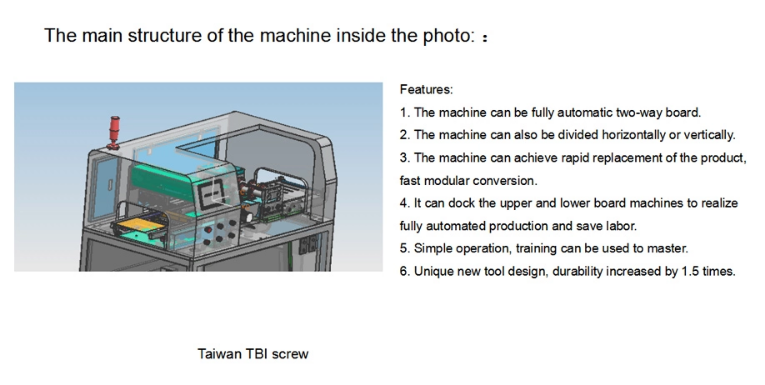 The main structure of the machine inside the photo: :

Features:
1. The machine can be fully automatic two-way board.
2. The machine can also be divided horizontally or vertically.
3. The machine can achieve rapid replacement of the product, fast modular conversion.
4. It can dock the upper and lower board machines to realize fully automated production and save labor.
5. Simple operation, training can be used to master.
6. Unique new tool design, durability increased by 1.5 times.

Taiwan TBI screw