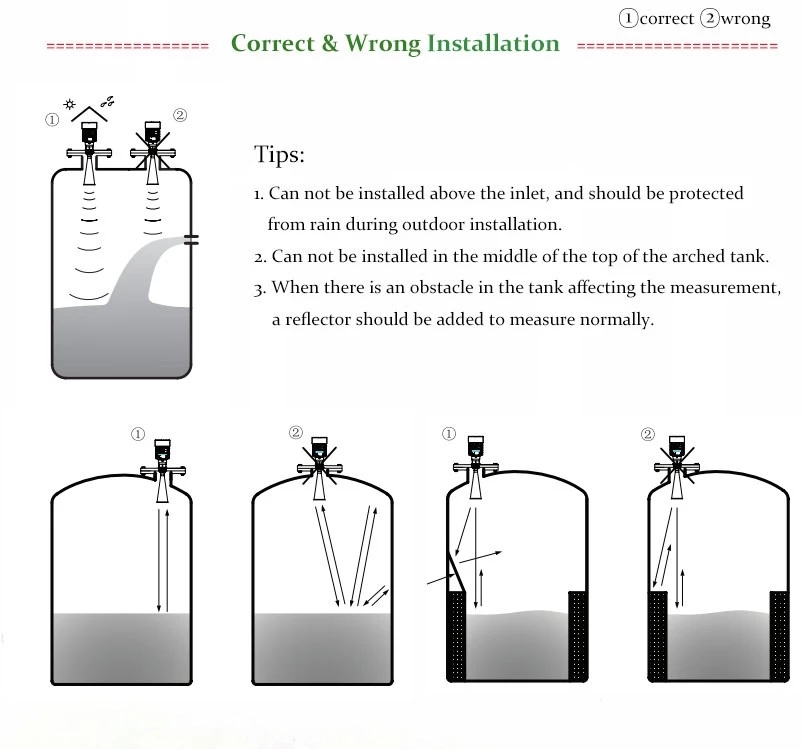 ①correct ②wrong

Correct & Wrong Installation

①
②

Tips:

1. Can not be installed above the inlet, and should be protected from rain during outdoor installation.

2. Can not be installed in the middle of the top of the arched tank.

3. When there is an obstacle in the tank affecting the measurement, a reflector should be added to measure normally.

①

②

①

②