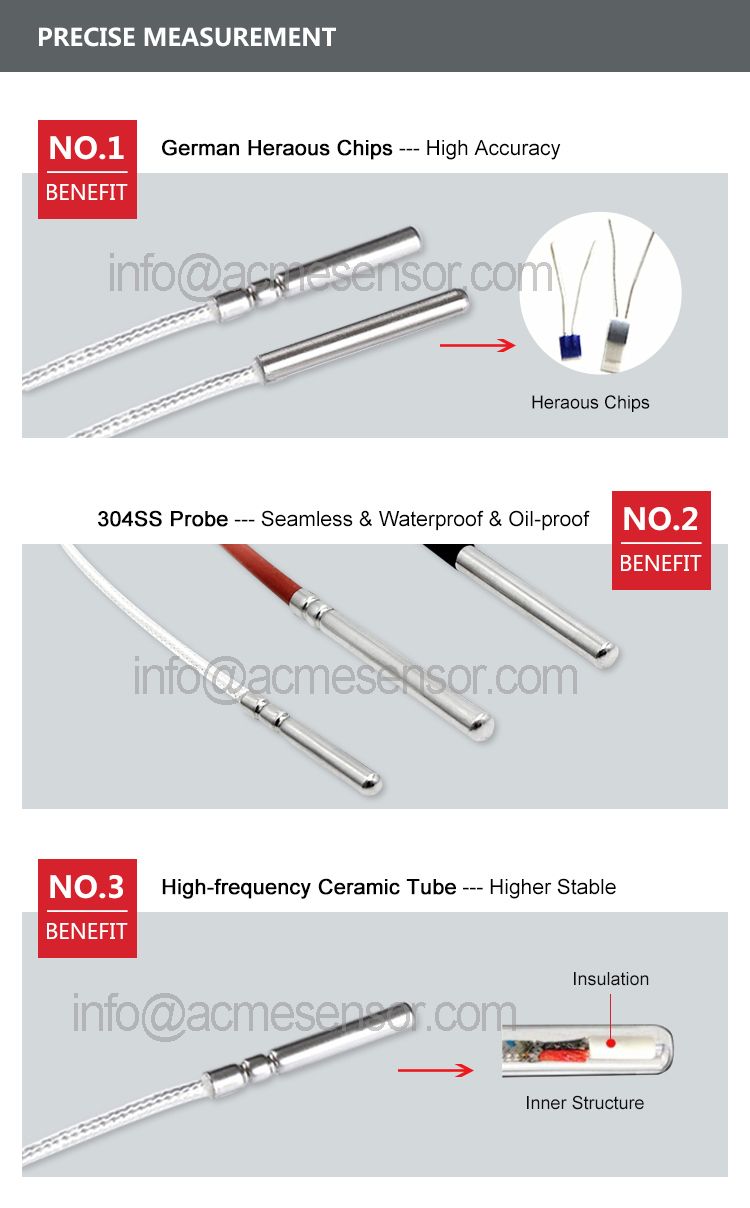 PRECISE MEASUREMENT

NO.1
BENEFIT

German Heraous Chips --- High Accuracy

info@acmesensor.com

Heraous Chips

304SS Probe --- Seamless & Waterproof & Oil-proof

NO.2
BENEFIT

info@acmesensor.com

NO.3
BENEFIT

High-frequency Ceramic Tube --- Higher Stable

info@acmesensor.com

Insulation

Inner Structure