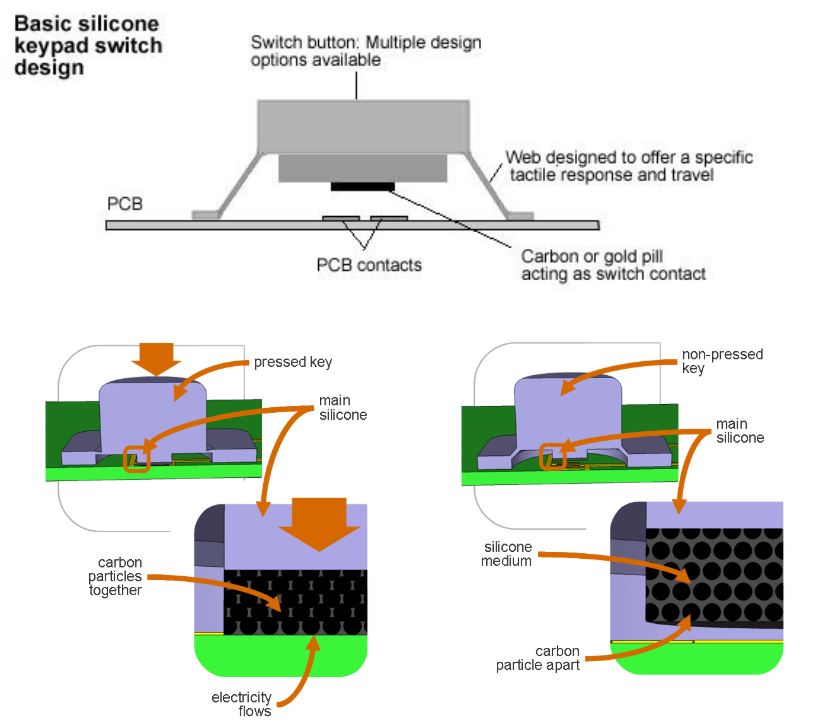 Basic silicone keypad switch design

Switch button: Multiple design options available

Web designed to offer a specific tactile response and travel

PCB

PCB contacts

Carbon or gold pill acting as switch contact

pressed key

main silicone

carbon particles together

electricity flows

non-pressed key

main silicone

silicone medium

carbon particle apart