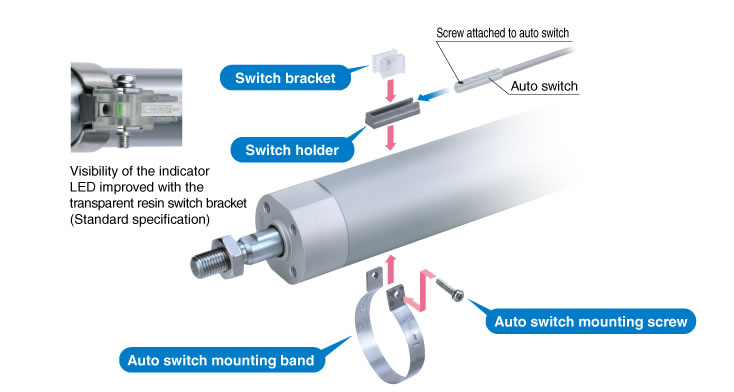 Screw attached to auto switch

Switch bracket

Auto switch

Switch holder

Visibility of the indicator LED improved with the transparent resin switch bracket (Standard specification)

Auto switch mounting screw

Auto switch mounting band