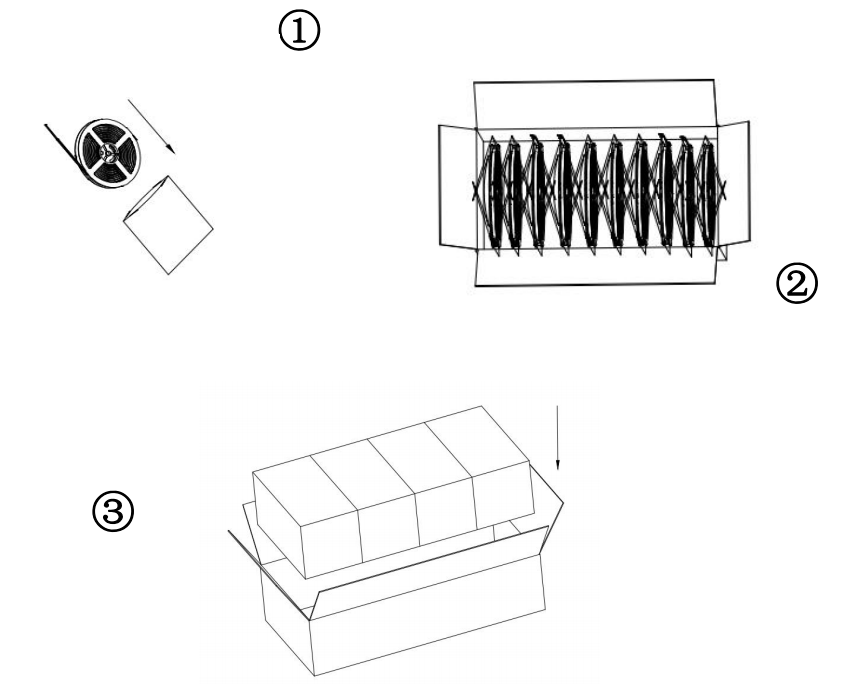 ①

②

③