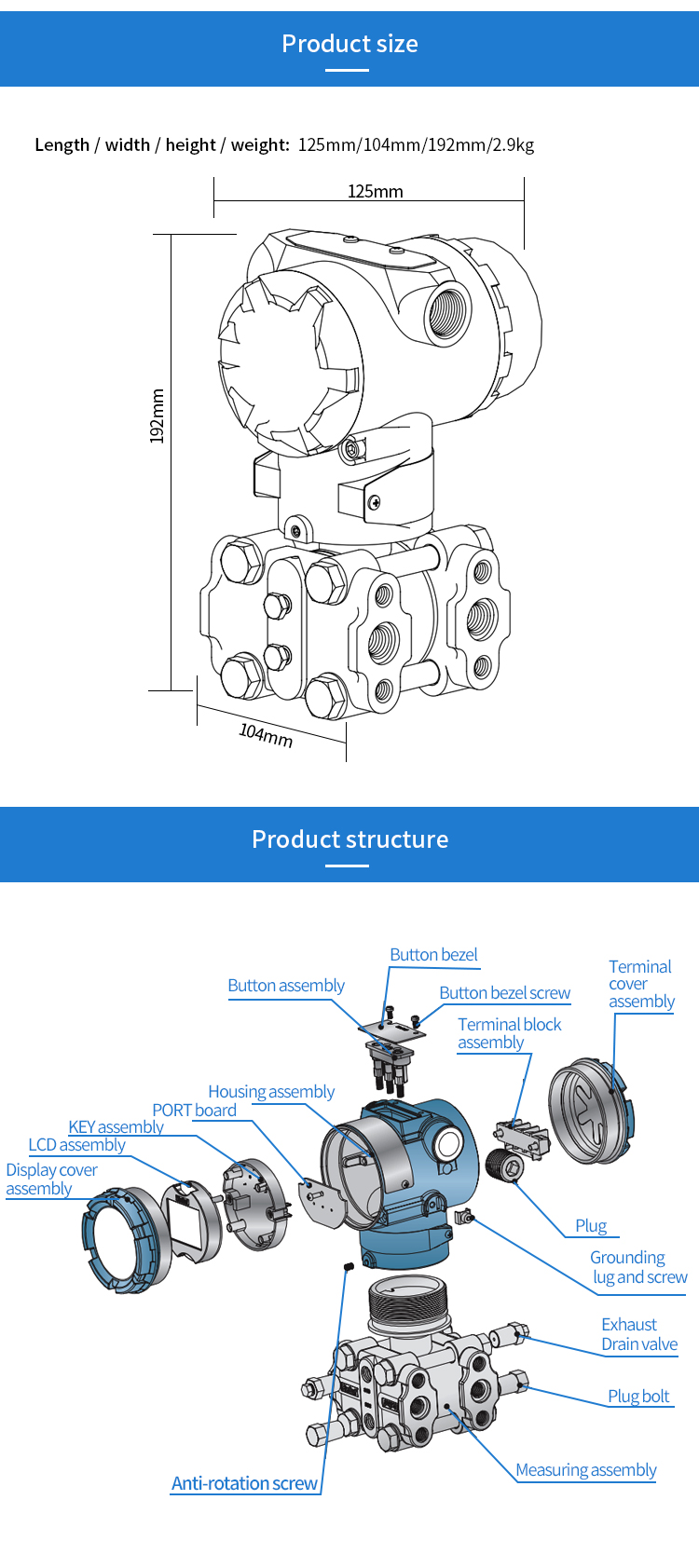 Product size

Length / width / height / weight: 125mm/104mm/192mm/2.9kg

125mm

192mm

104mm

Product structure

Button bezel

Button assembly

Button bezel screw

Terminal cover assembly

Terminal block assembly

Housing assembly

PORT board

KEY assembly

LCD assembly

Display cover assembly

Plug

Grounding lug and screw

Exhaust Drain valve

Plug bolt

Measuring assembly

Anti-rotation screw