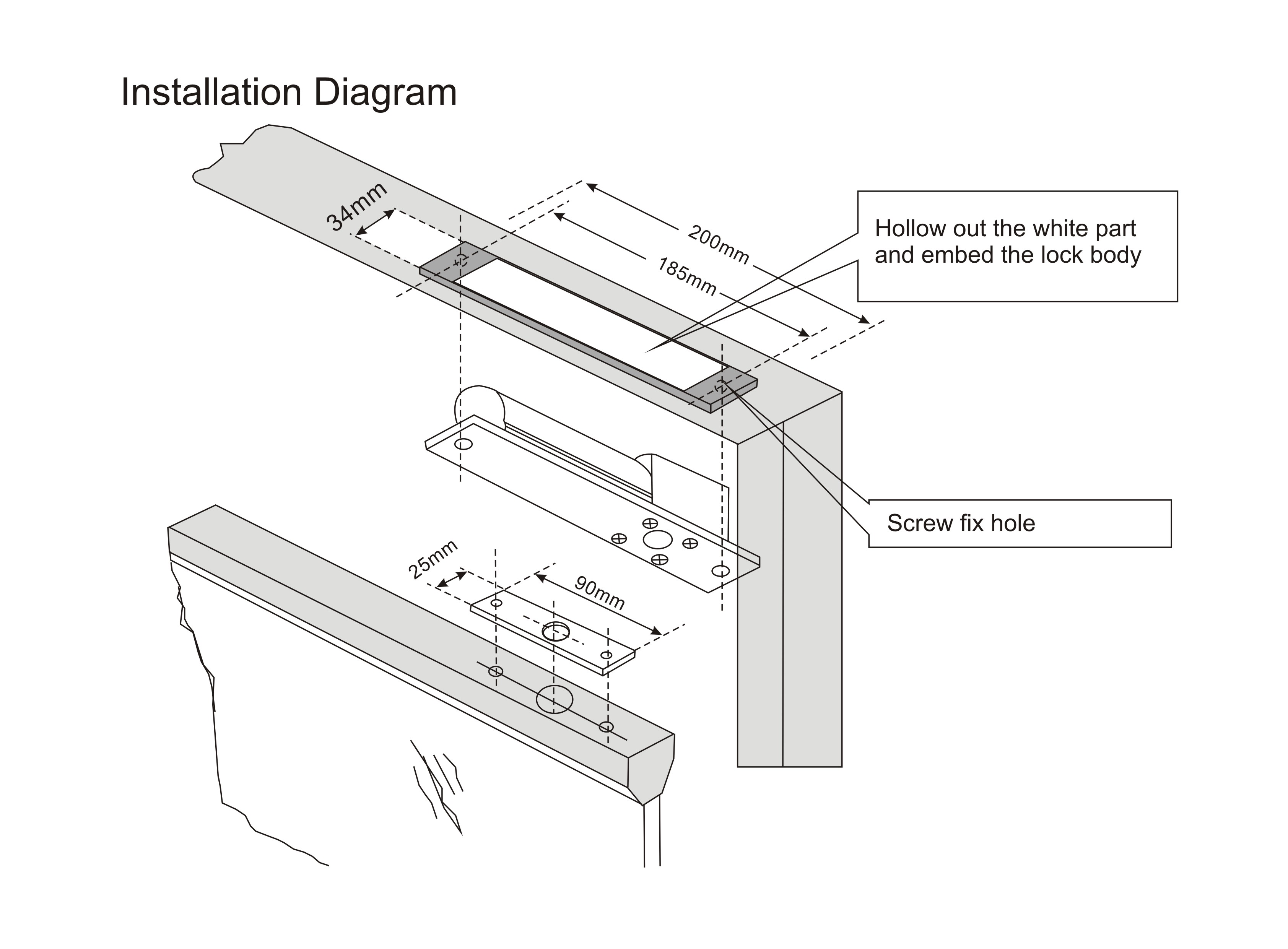 Installation Diagram

34mm

200mm

185mm

Hollow out the white part and embed the lock body

Screw fix hole

25mm

90mm