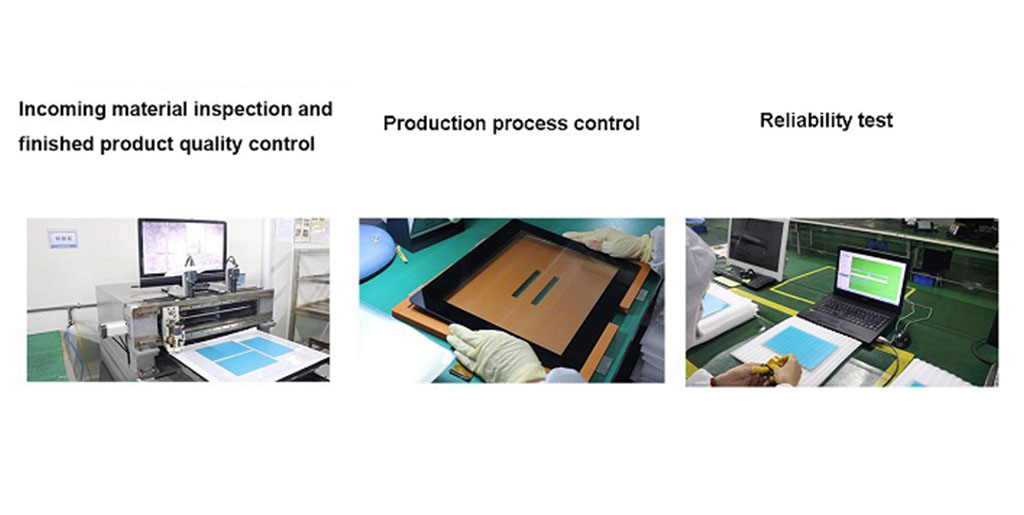 Incoming material inspection and finished product quality control

Production process control

Reliability test