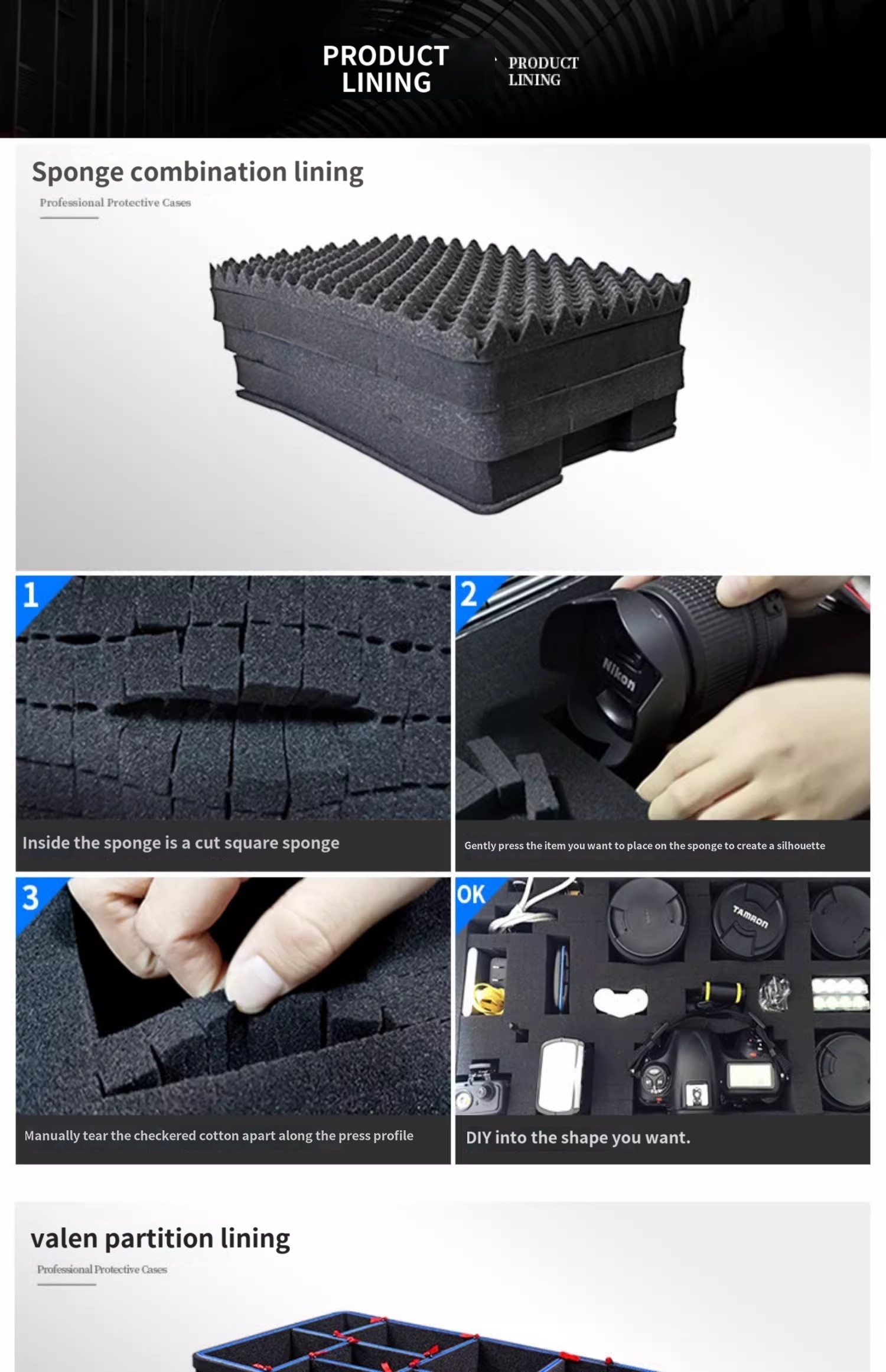 PRODUCT LINING

PRODUCT LINING

Sponge combination lining

Professional Protective Cases

1

Inside the sponge is a cut square sponge

2

Nikon

Gently press the item you want to place on the sponge to create a silhouette

3

Manually tear the checkered cotton apart along the press profile

OK

TAMRON

DIY into the shape you want.

valen partition lining

Professional Protective Cases