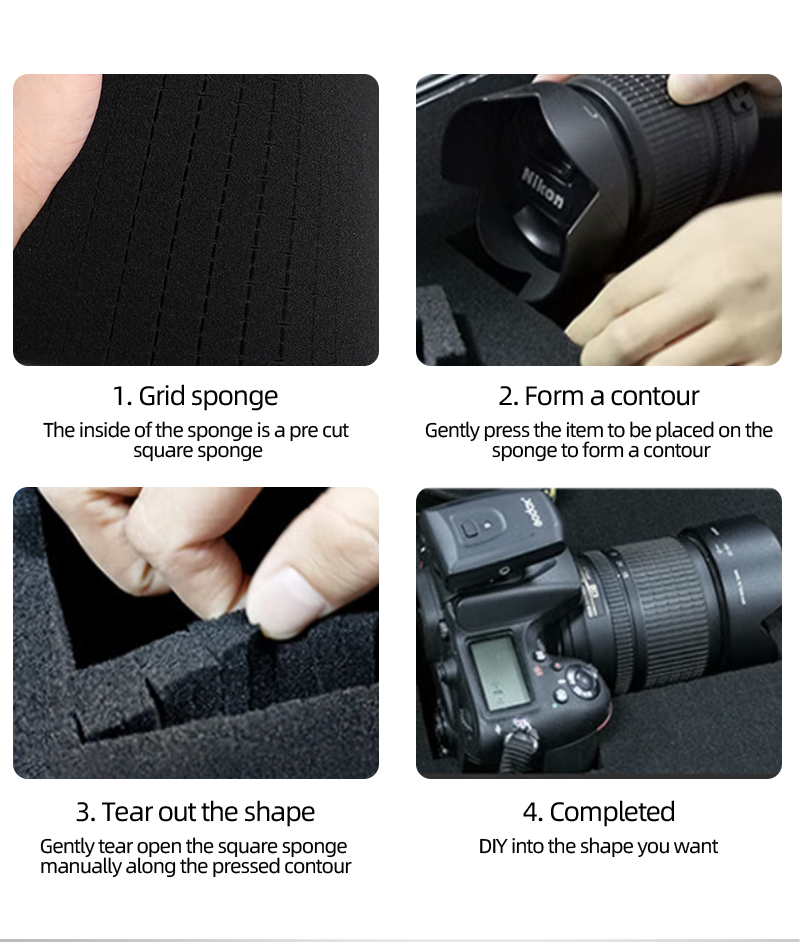 Nikon

1. Grid sponge
The inside of the sponge is a pre cut square sponge

2. Form a contour
Gently press the item to be placed on the sponge to form a contour

Godox

3. Tear out the shape
Gently tear open the square sponge manually along the pressed contour

4. Completed
DIY into the shape you want