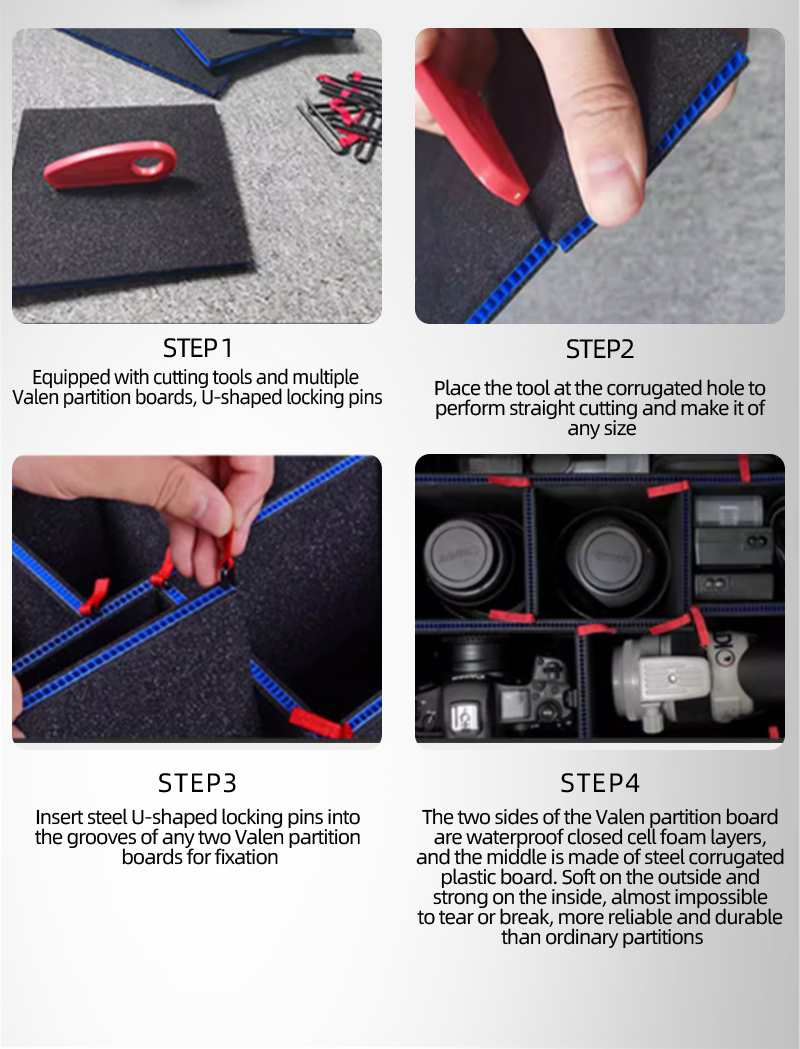 STEP1
Equipped with cutting tools and multiple Valen partition boards, U-shaped locking pins

STEP2
Place the tool at the corrugated hole to perform straight cutting and make it of any size

STEP3
Insert steel U-shaped locking pins into the grooves of any two Valen partition boards for fixation

STEP4
The two sides of the Valen partition board are waterproof closed cell foam layers, and the middle is made of steel corrugated plastic board. Soft on the outside and strong on the inside, almost impossible to tear or break, more reliable and durable than ordinary partitions