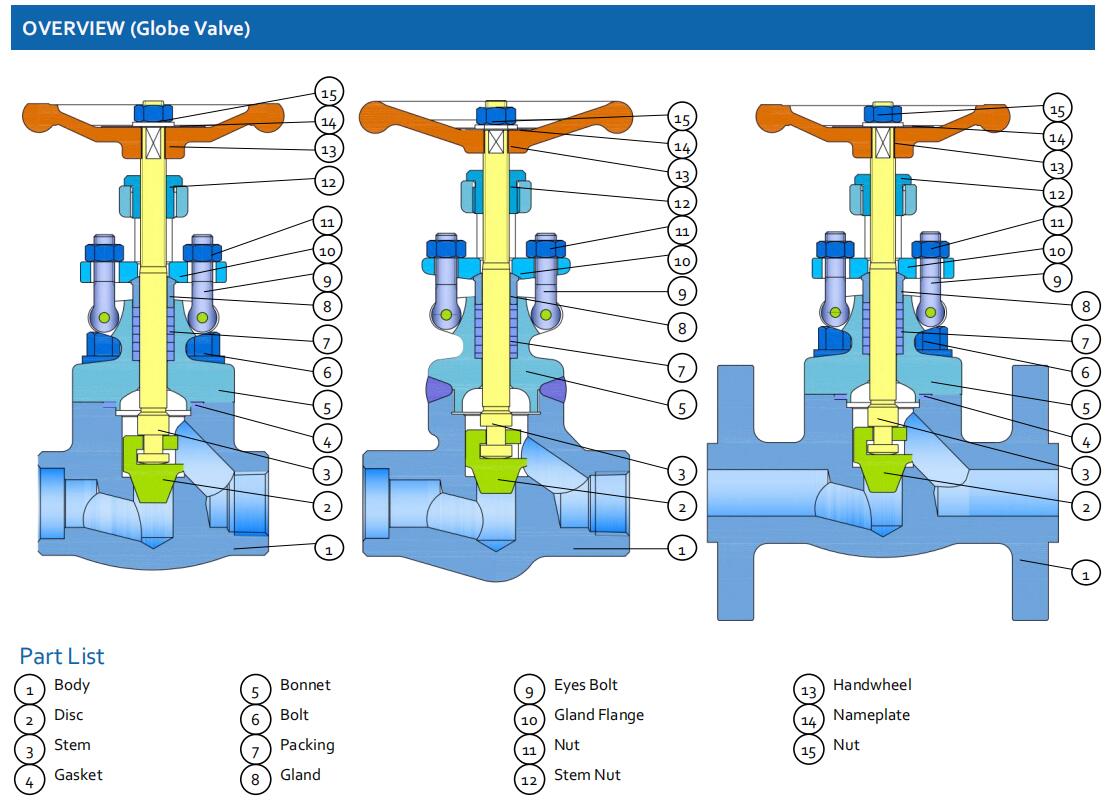 OVERVIEW (Globe Valve)

15
14
13
12
11
10
9
8
7
6
5
4
3
2
1

15
14
13
12
11
10
9
8
7
5
3
2
1

15
14
13
12
11
10
9
8
7
6
5
4
3
2
1

Part List

1 Body
2 Disc
3 Stem
4 Gasket

5 Bonnet
6 Bolt
7 Packing
8 Gland

9 Eyes Bolt
10 Gland Flange
11 Nut
12 Stem Nut

13 Handwheel
14 Nameplate
15 Nut