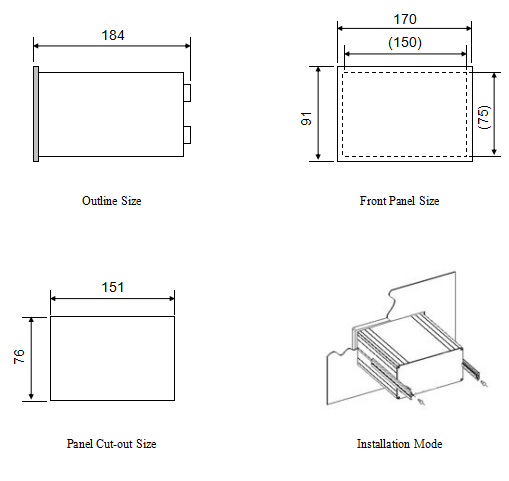 184

Outline Size

170

(150)

91

(75)

Front Panel Size

151

76

Panel Cut-out Size

Installation Mode