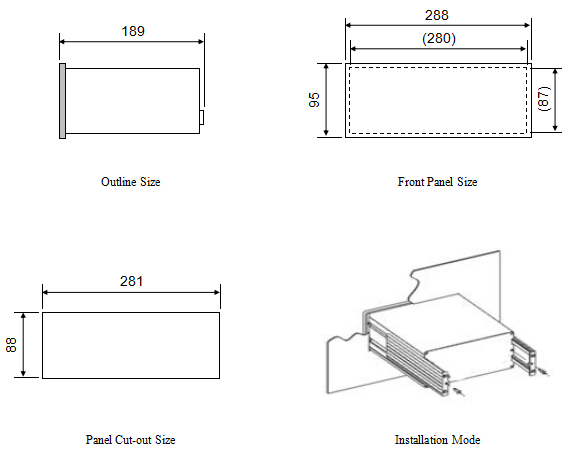 189

Outline Size

288

(280)

95

(87)

Front Panel Size

281

88

Panel Cut-out Size

Installation Mode