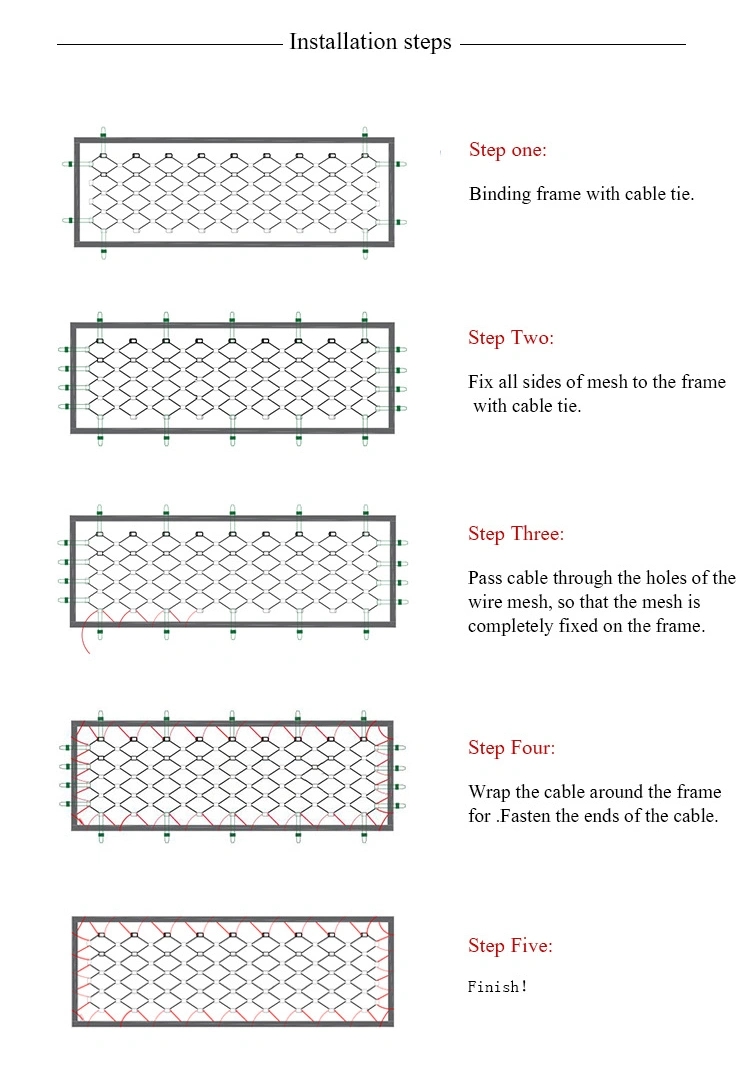 Installation steps

Step one:

Binding frame with cable tie.

Step Two:

Fix all sides of mesh to the frame with cable tie.

Step Three:

Pass cable through the holes of the wire mesh, so that the mesh is completely fixed on the frame.

Step Four:

Wrap the cable around the frame for .Fasten the ends of the cable.

Step Five:

Finish!