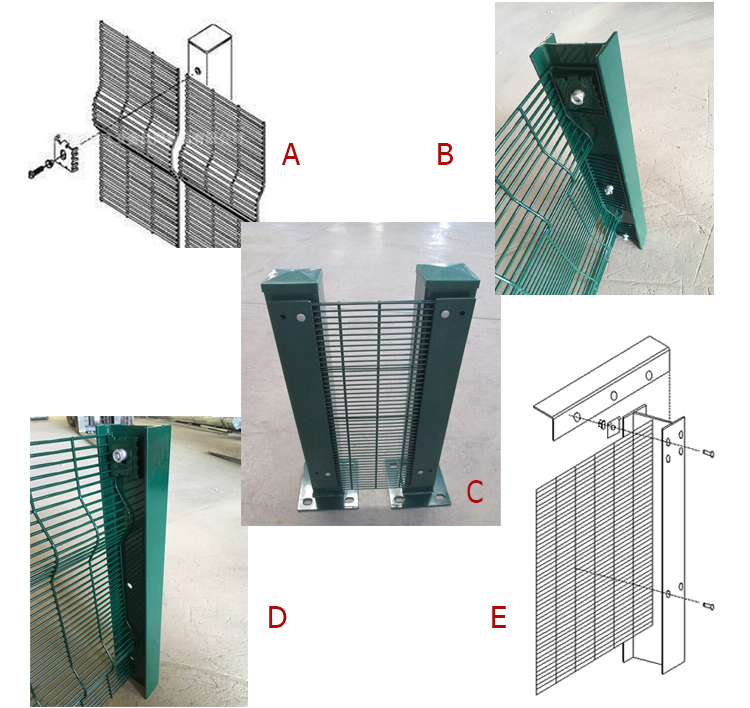 A

B

C

D

E