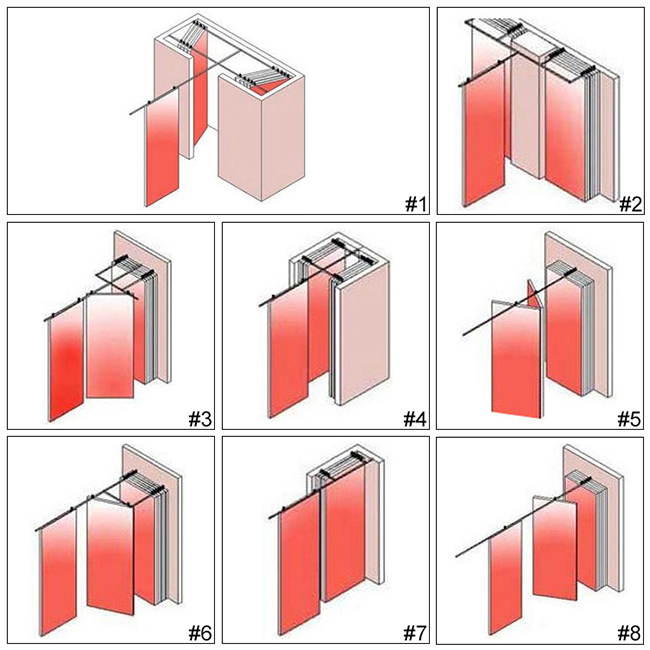 #1

#2

#3

#4

#5

#6

#7

#8