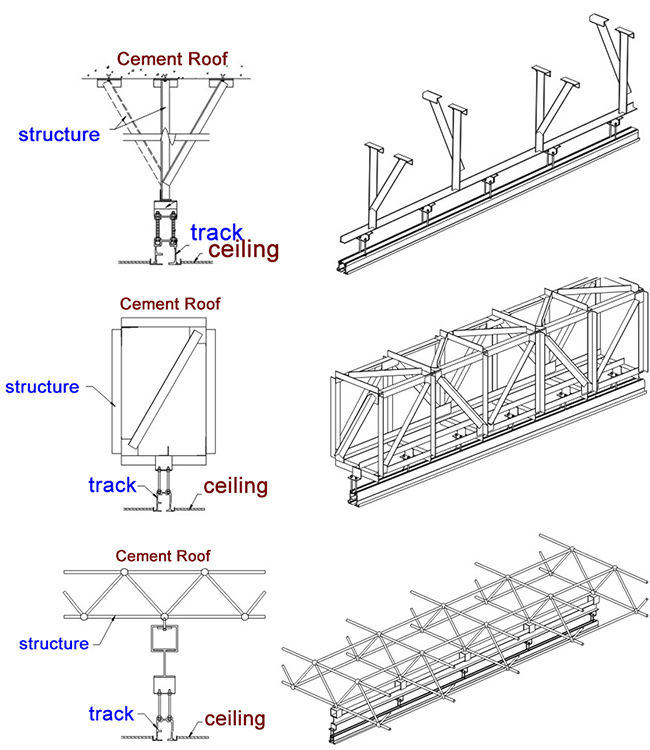 Cement Roof
structure
track
ceiling

Cement Roof
structure
track
ceiling

Cement Roof
structure
track
ceiling