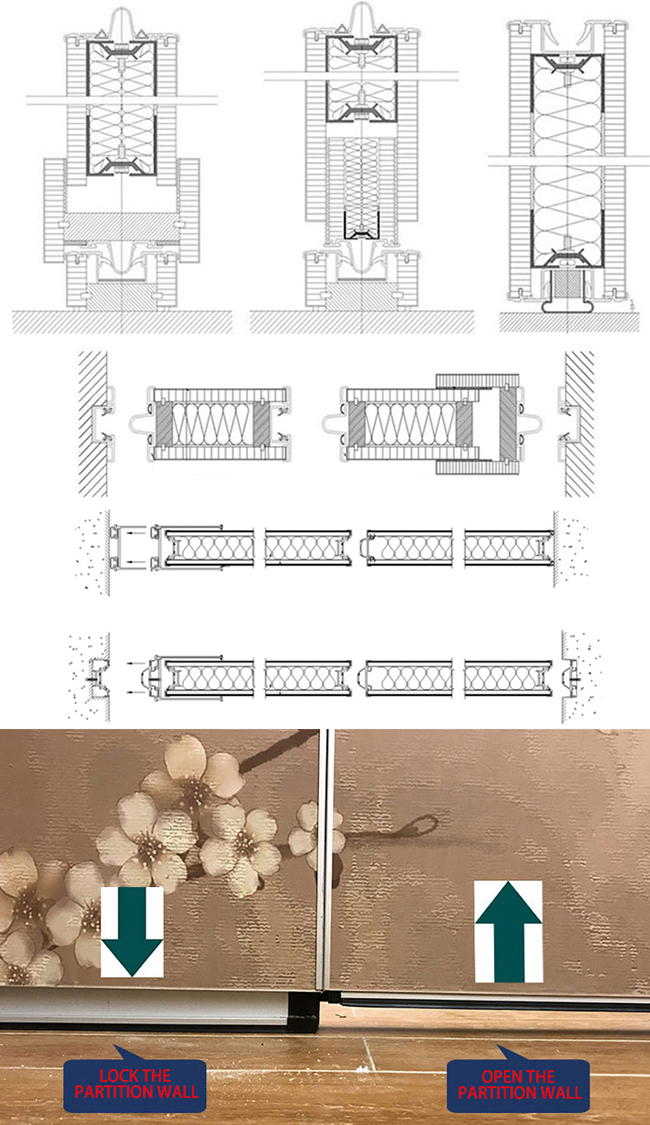 LOCK THE PARTITION WALL

OPEN THE PARTITION WALL