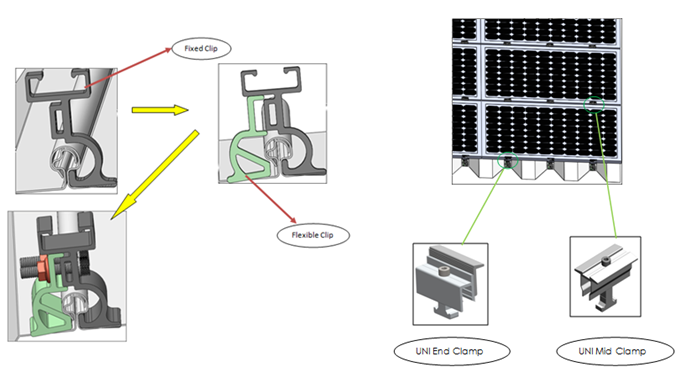 Fixed Clip

Flexible Clip

UNI End Clamp

UNI Mid Clamp