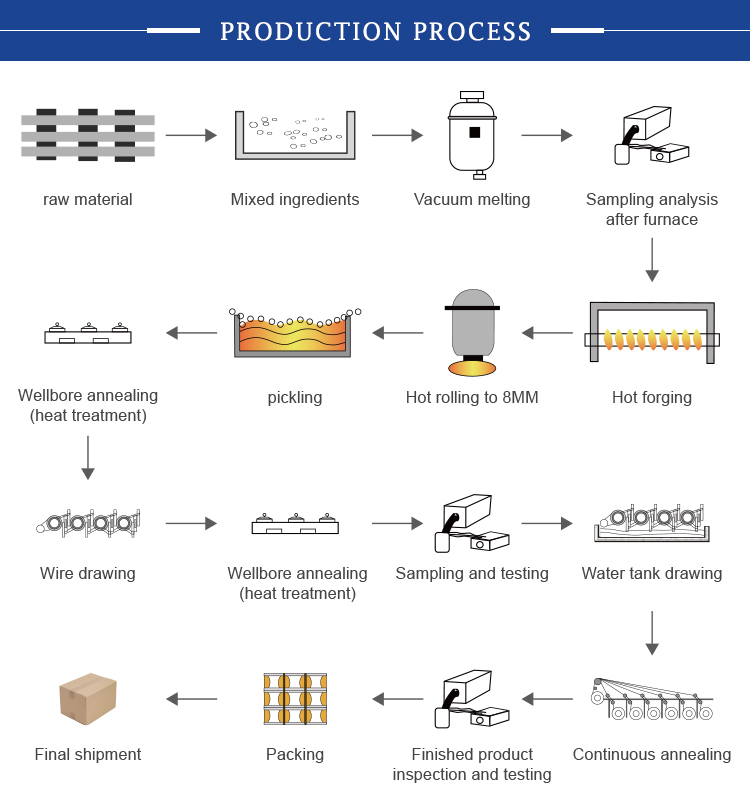 PRODUCTION PROCESS

raw material

Mixed ingredients

Vacuum melting

Sampling analysis after furnace

Hot forging

Hot rolling to 8MM

pickling

Wellbore annealing (heat treatment)

Wire drawing

Wellbore annealing (heat treatment)

Sampling and testing

Water tank drawing

Continuous annealing

Finished product inspection and testing

Packing

Final shipment