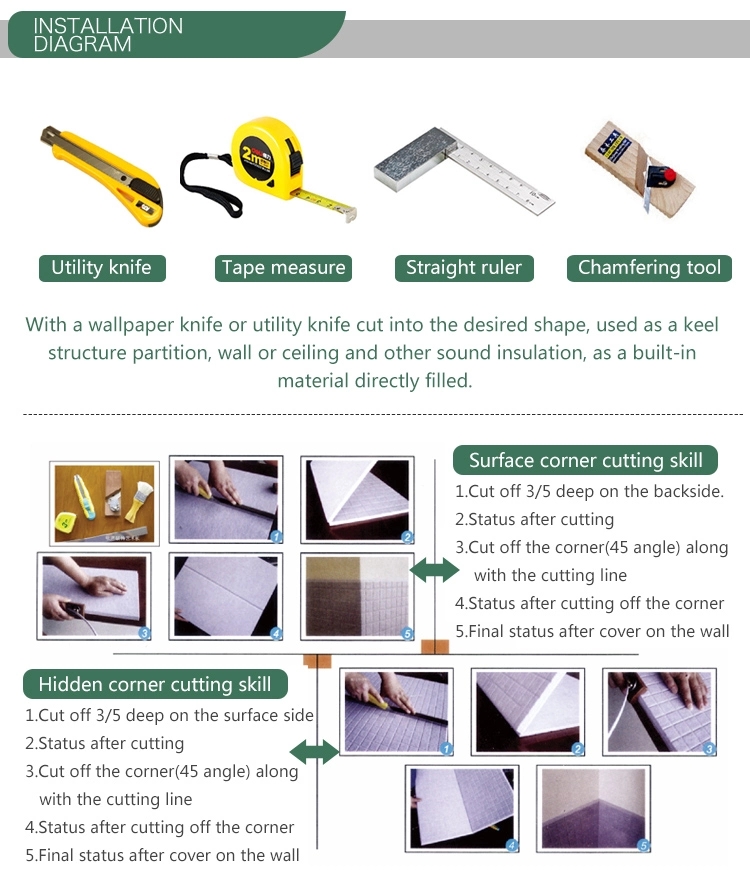 INSTALLATION DIAGRAM

2m

Utility knife

Tape measure

Straight ruler

Chamfering tool

With a wallpaper knife or utility knife cut into the desired shape, used as a keel structure partition, wall or ceiling and other sound insulation, as a built-in material directly filled.

1 2 3 4 5

Surface corner cutting skill

1.Cut off 3/5 deep on the backside.
2.Status after cutting
3.Cut off the corner(45 angle) along with the cutting line
4.Status after cutting off the corner
5.Final status after cover on the wall

Hidden corner cutting skill

1.Cut off 3/5 deep on the surface side
2.Status after cutting
3.Cut off the corner(45 angle) along with the cutting line
4.Status after cutting off the corner
5.Final status after cover on the wall

1 2 3 4 5